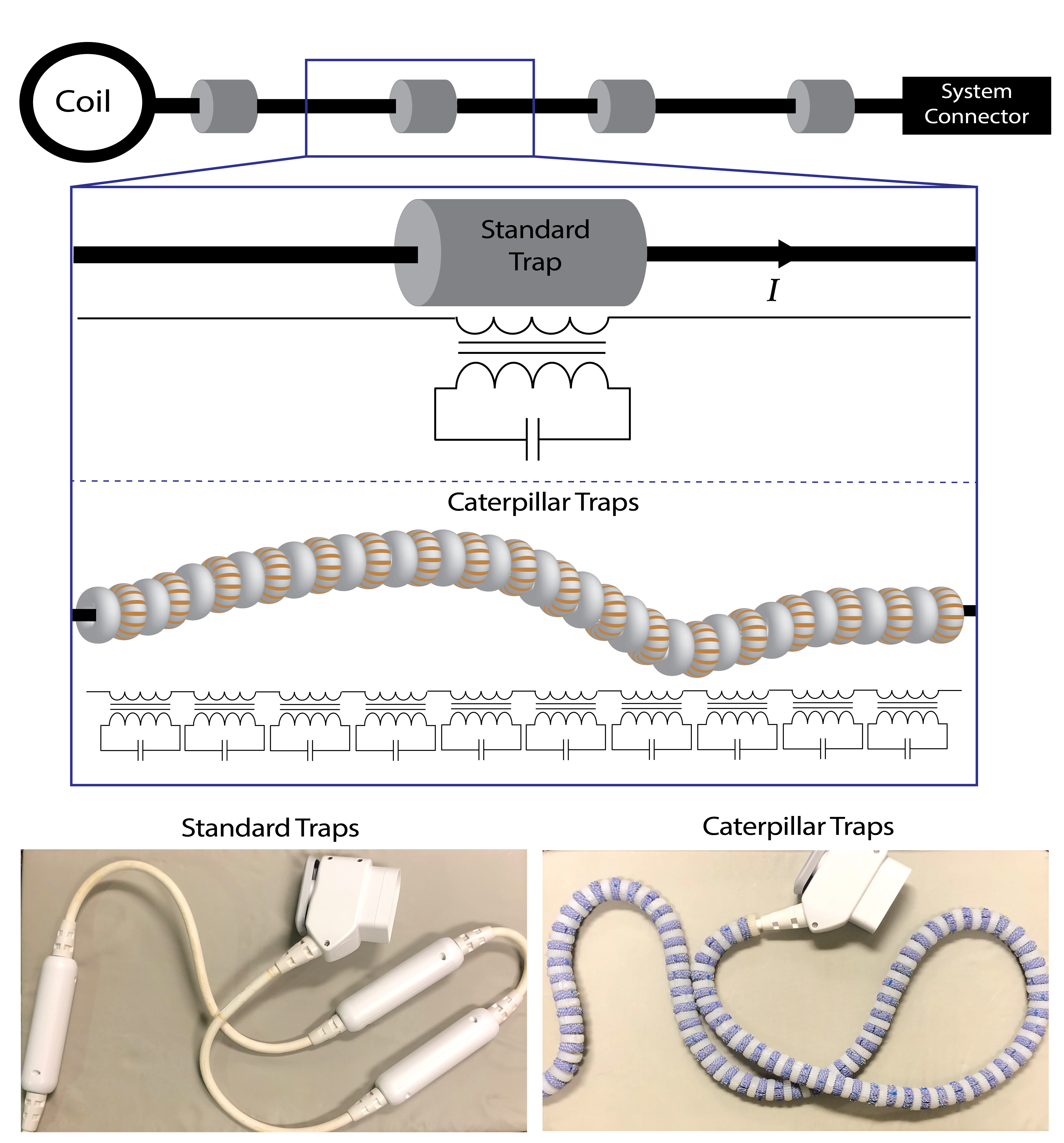 Coil

System Connector

Standard Trap

$I$

Caterpillar Traps

Standard Traps

Caterpillar Traps